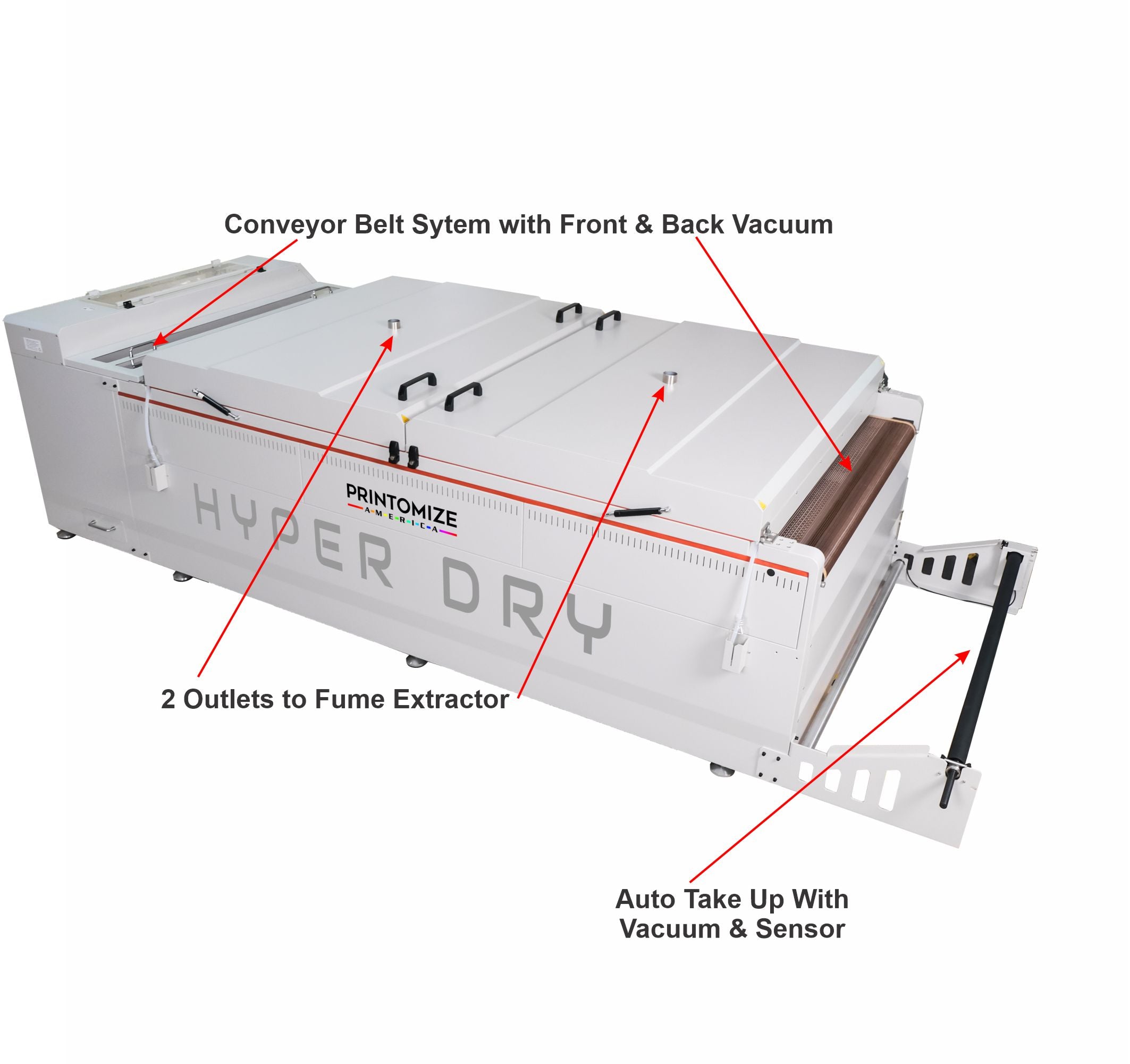 Conveyor Belt Sytem with Front & Back Vacuum

PRINTOMIZE
A-M-E-R-I-C-A

HYPER DRY

2 Outlets to Fume Extractor

Auto Take Up With Vacuum & Sensor